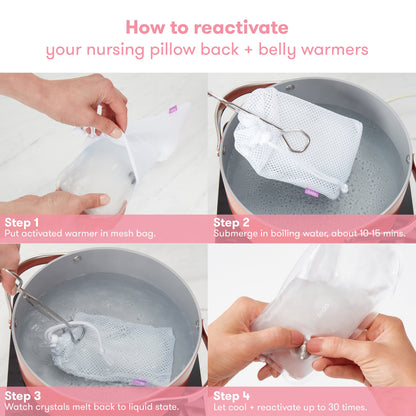 How to reactivate
your nursing pillow back + belly warmers

Step 1
Put activated warmer in mesh bag.

Step 2
Submerge in boiling water, about 10-15 mins.

Step 3
Watch crystals melt back to liquid state.

Step 4
Let cool + reactivate up to 30 times.